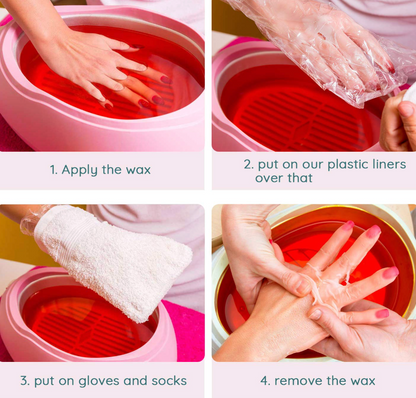 1. Apply the wax

2. put on our plastic liners over that

3. put on gloves and socks

4. remove the wax