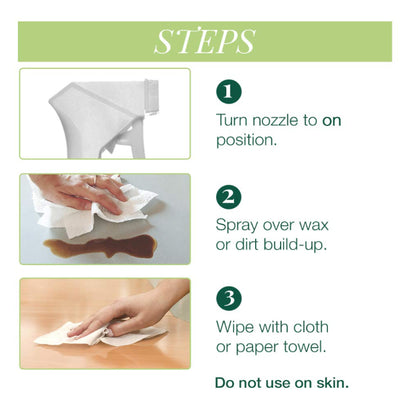 STEPS

1

Turn nozzle to on position.

2

Spray over wax or dirt build-up.

3

Wipe with cloth or paper towel.

Do not use on skin.