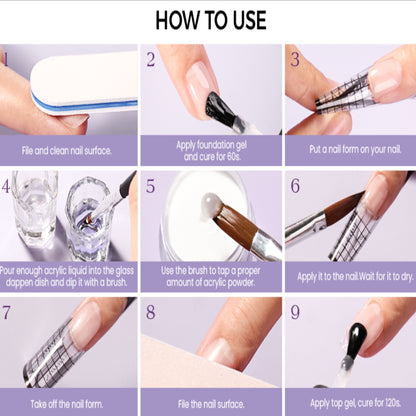 HOW TO USE

1
File and clean nail surface.

2
Apply foundation gel and cure for 60s.

3
Put a nail form on your nail.

4
Pour enough acrylic liquid into the glass dappen dish and dip it with a brush.

5
Use the brush to tap a proper amount of acrylic powder.

6
Apply it to the nail.Wait for it to dry.

7
Take off the nail form.

8
File the nail surface.

9
Apply top gel, cure for 120s.